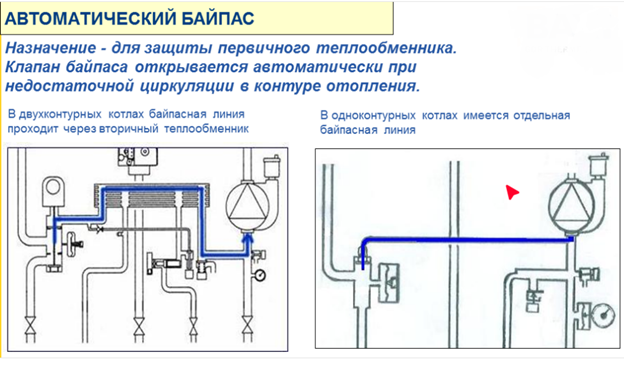 АВТОМАТИЧЕСКИЙ БАЙПАС

Назначение - для защиты первичного теплообменника. Клапан байпаса открывается автоматически при недостаточной циркуляции в контуре отопления.

В двухконтурных котлах байпасная линия проходит через вторичный теплообменник

В одноконтурных котлах имеется отдельная байпасная линия